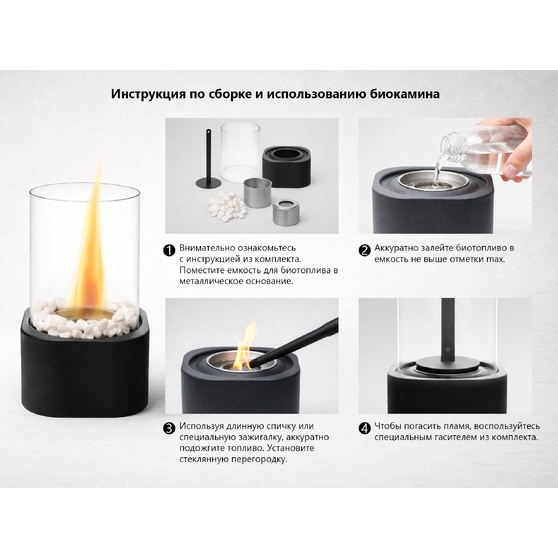 Инструкция по сборке и использованию биокамина

1 Внимательно ознакомьтесь с инструкцией из комплекта. Поместите емкость для биотоплива в металлическое основание.

2 Аккуратно залейте биотопливо в емкость не выше отметки max.

3 Используя длинную спичку или специальную зажигалку, аккуратно подожгите топливо. Установите стеклянную перегородку.

4 Чтобы погасить пламя, воспользуйтесь специальным гасителем из комплекта.